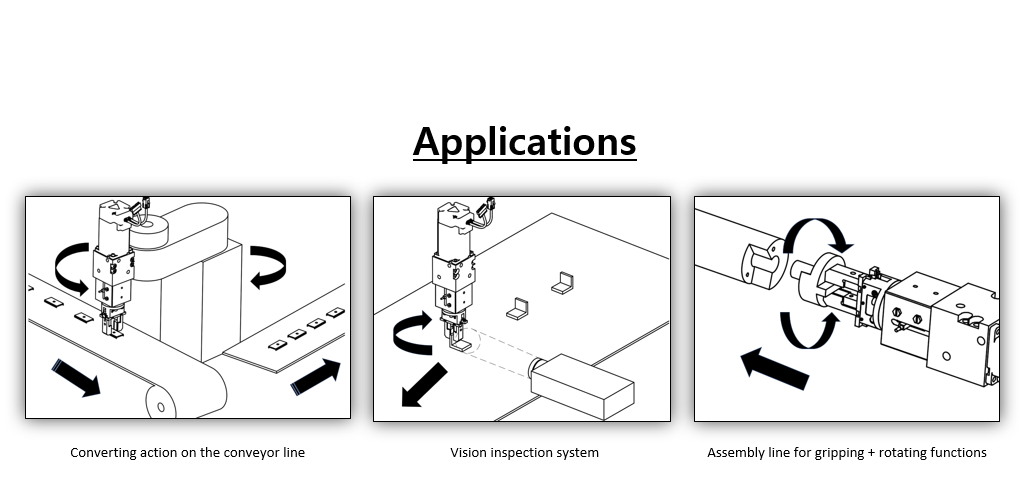 Applications

Converting action on the conveyor line

Vision inspection system

Assembly line for gripping + rotating functions