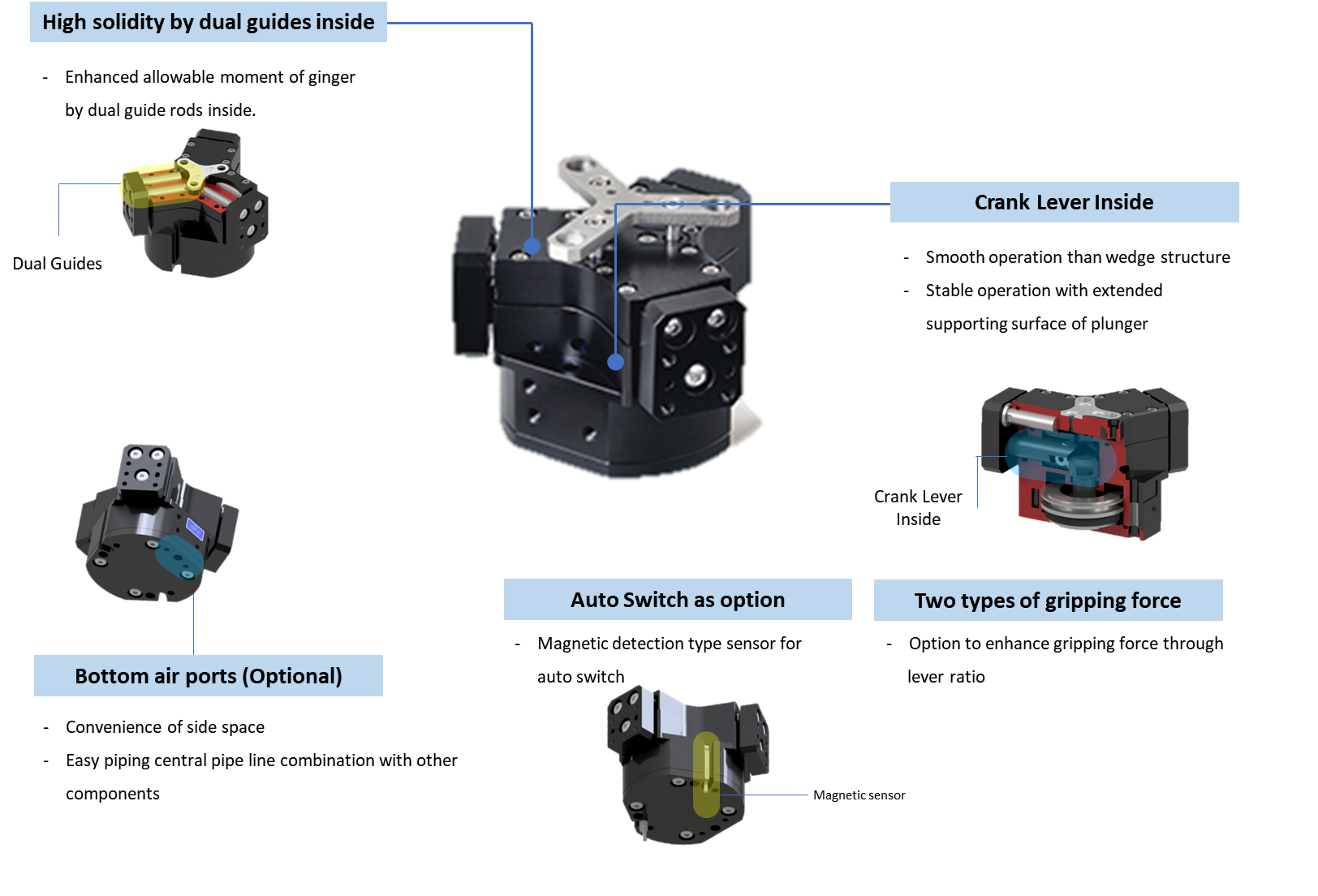 High solidity by dual guides inside

- Enhanced allowable moment of ginger by dual guide rods inside.

Dual Guides

Crank Lever Inside

- Smooth operation than wedge structure
- Stable operation with extended supporting surface of plunger

Crank Lever Inside

Bottom air ports (Optional)

- Convenience of side space
- Easy piping central pipe line combination with other components

Auto Switch as option

- Magnetic detection type sensor for auto switch

Magnetic sensor

Two types of gripping force

- Option to enhance gripping force through lever ratio