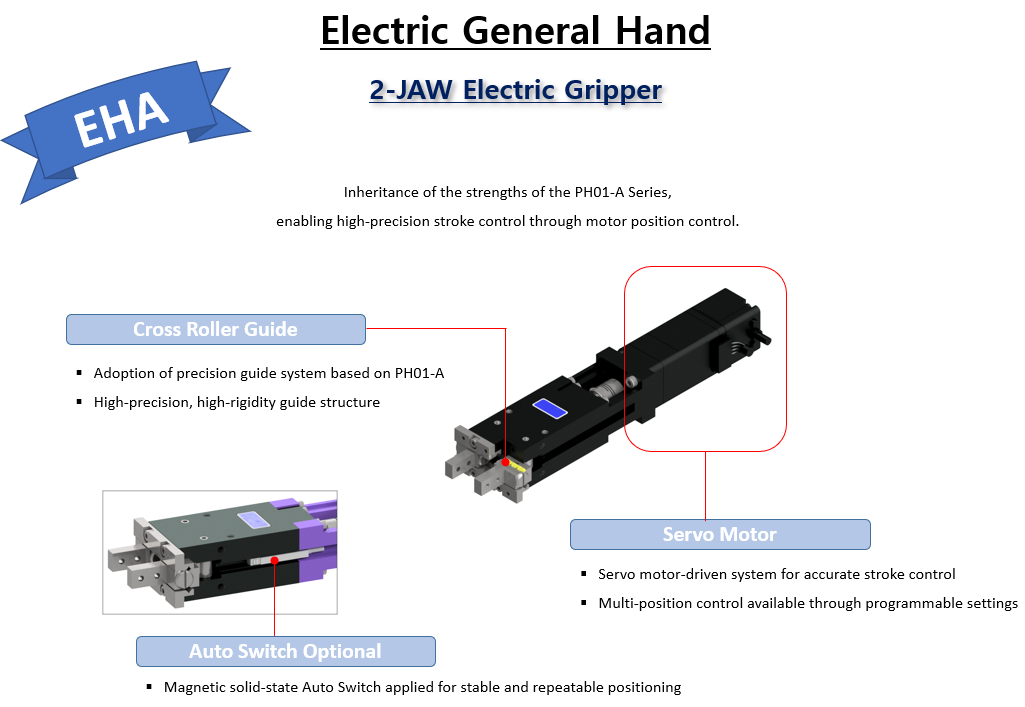 Electric General Hand

2-JAW Electric Gripper

EHA

Inheritance of the strengths of the PH01-A Series,
enabling high-precision stroke control through motor position control.

Cross Roller Guide

▪ Adoption of precision guide system based on PH01-A
▪ High-precision, high-rigidity guide structure

Servo Motor

▪ Servo motor-driven system for accurate stroke control
▪ Multi-position control available through programmable settings

Auto Switch Optional

▪ Magnetic solid-state Auto Switch applied for stable and repeatable positioning