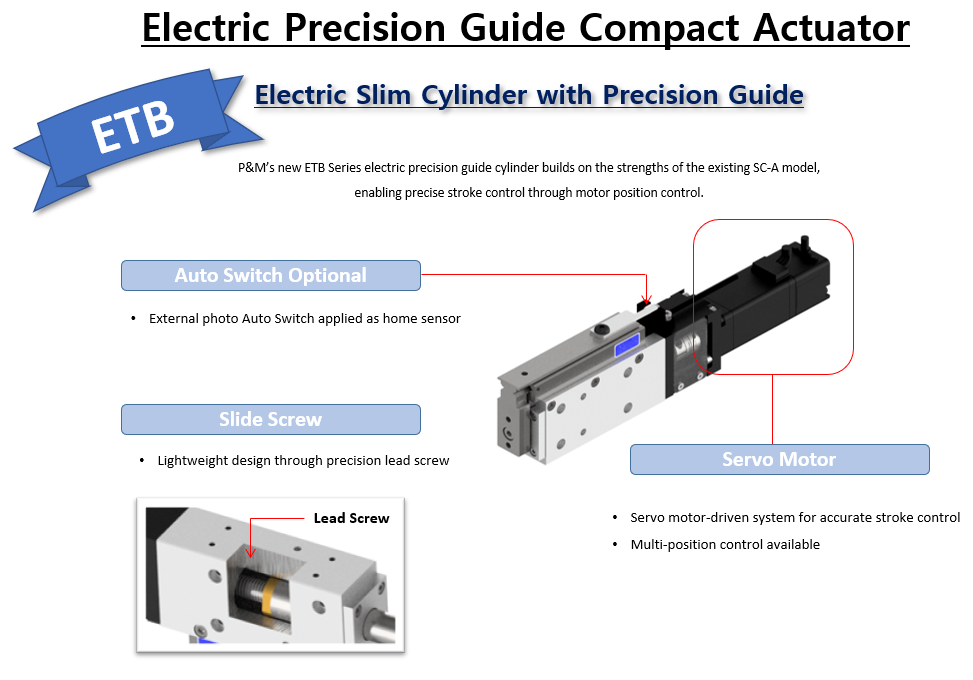 Electric Precision Guide Compact Actuator

ETB

Electric Slim Cylinder with Precision Guide

P&M's new ETB Series electric precision guide cylinder builds on the strengths of the existing SC-A model, enabling precise stroke control through motor position control.

Auto Switch Optional

• External photo Auto Switch applied as home sensor

Slide Screw

• Lightweight design through precision lead screw

Lead Screw

Servo Motor

• Servo motor-driven system for accurate stroke control
• Multi-position control available