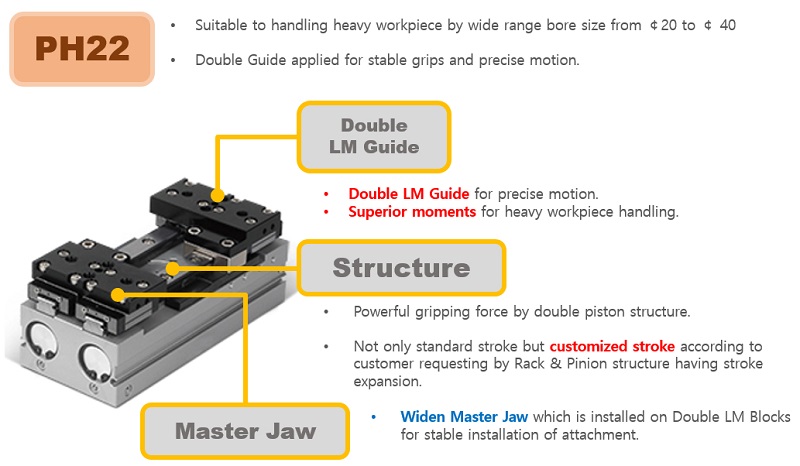 PH22

• Suitable to handling heavy workpiece by wide range bore size from ¢20 to ¢ 40

• Double Guide applied for stable grips and precise motion.

Double LM Guide

• Double LM Guide for precise motion.
• Superior moments for heavy workpiece handling.

Structure

• Powerful gripping force by double piston structure.

• Not only standard stroke but customized stroke according to customer requesting by Rack & Pinion structure having stroke expansion.

Master Jaw

• Widen Master Jaw which is installed on Double LM Blocks for stable installation of attachment.