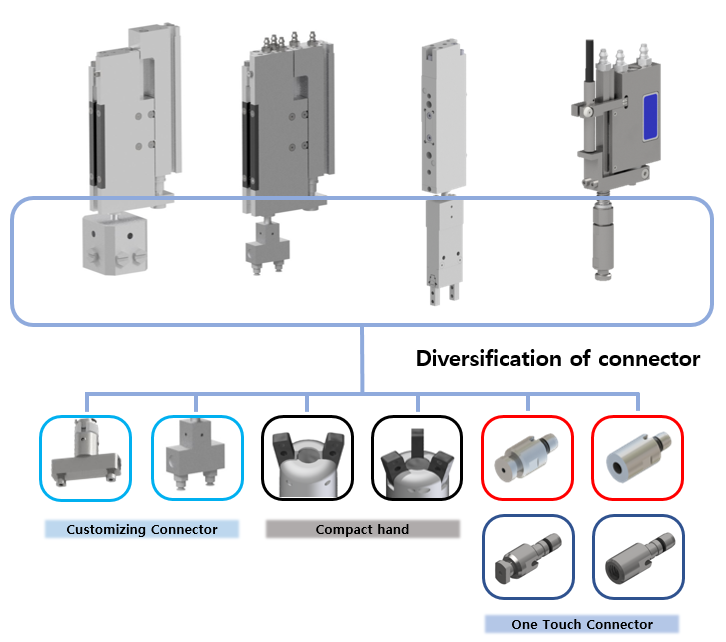 Diversification of connector

Customizing Connector

Compact hand

One Touch Connector