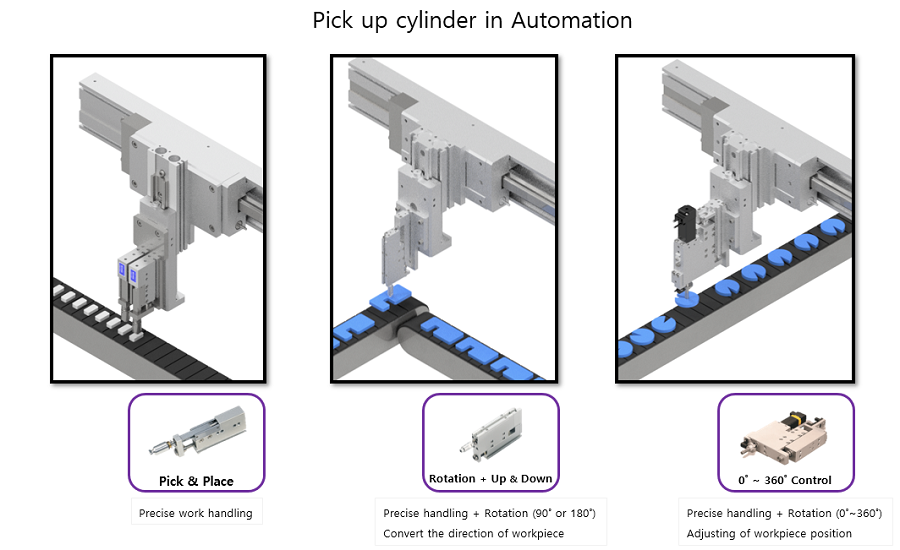 Pick up cylinder in Automation

Pick & Place

Precise work handling

Rotation + Up & Down

Precise handling + Rotation (90˚ or 180˚)
Convert the direction of workpiece

0˚ ~ 360˚ Control

Precise handling + Rotation (0˚~360˚)
Adjusting of workpiece position